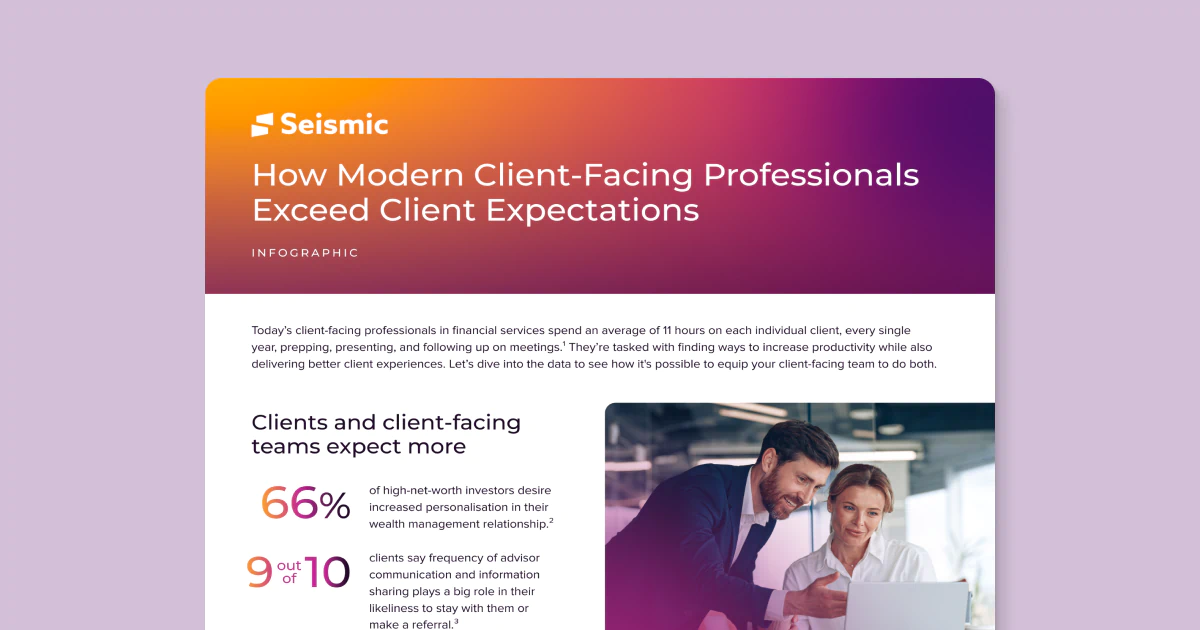 Seismic

How Modern Client-Facing Professionals Exceed Client Expectations

INFOGRAPHIC

Today's client-facing professionals in financial services spend an average of 11 hours on each individual client, every single year, prepping, presenting, and following up on meetings.$^1$ They're tasked with finding ways to increase productivity while also delivering better client experiences. Let's dive into the data to see how it's possible to equip your client-facing team to do both.

Clients and client-facing teams expect more

66% of high-net-worth investors desire increased personalisation in their wealth management relationship.$^2$

9 out of 10 clients say frequency of advisor communication and information sharing plays a big role in their likeliness to stay with them or make a referral.$^3$